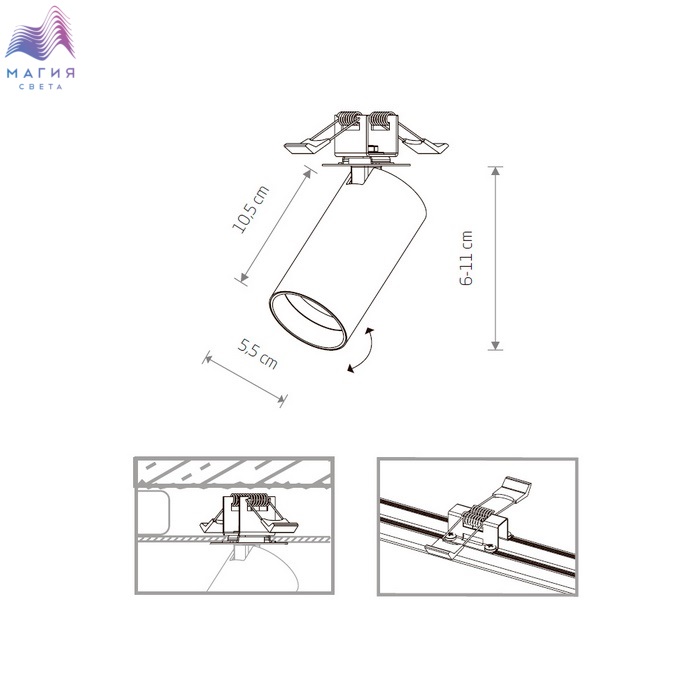 МАГИЯ
СВЕТА

10,5 cm

6-11 cm

5,5 cm