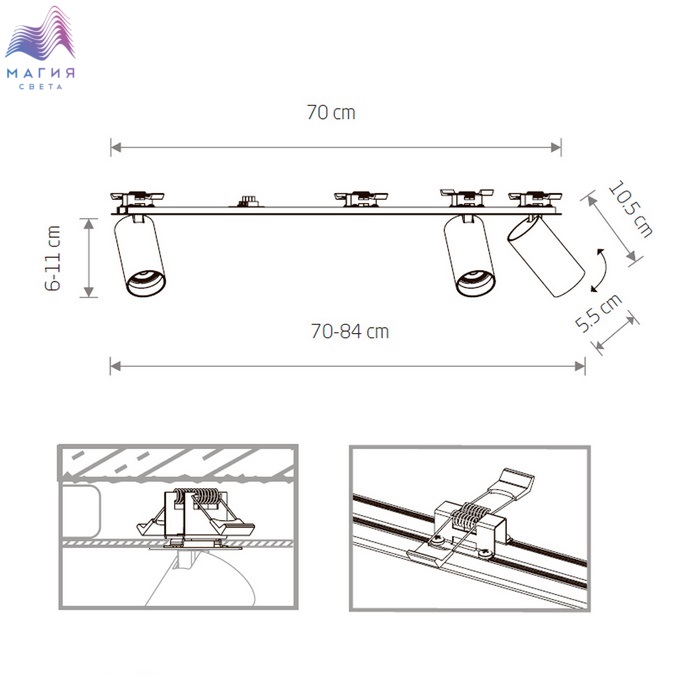 МАГИЯ
СВЕТА

70 cm

6-11 cm

10,5 cm

5,5 cm

70-84 cm