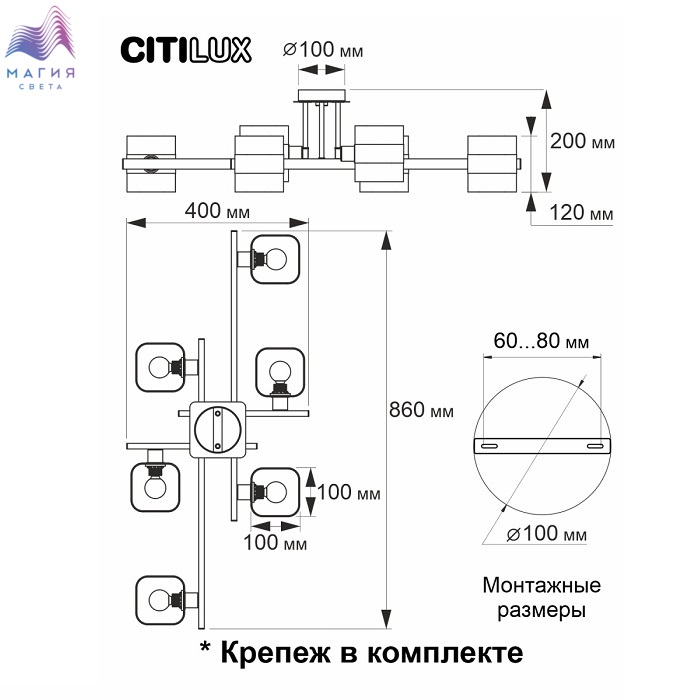 МАГИЯ
СВЕТА

CITILUX

⌀100 мм

200 мм

120 мм

400 мм

860 мм

100 мм

100 мм

60...80 мм

⌀100 мм

Монтажные размеры

* Крепеж в комплекте