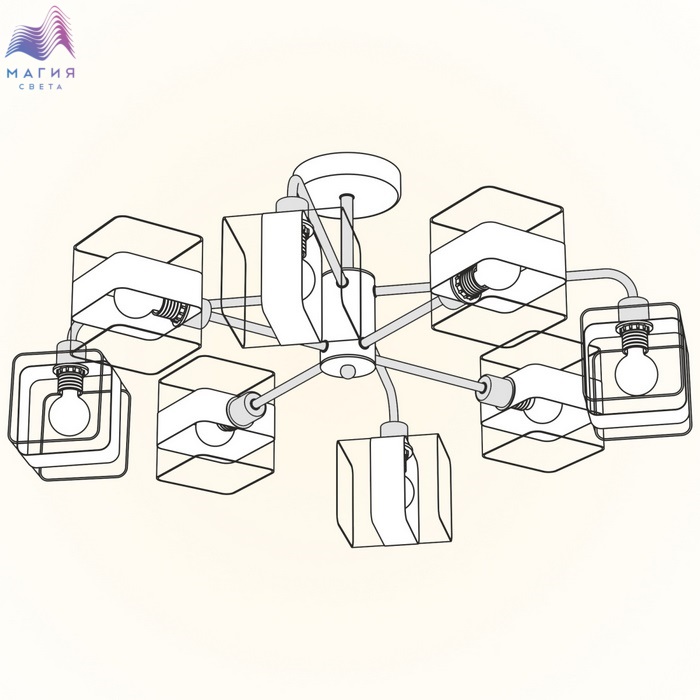 МАГИЯ
СВЕТА