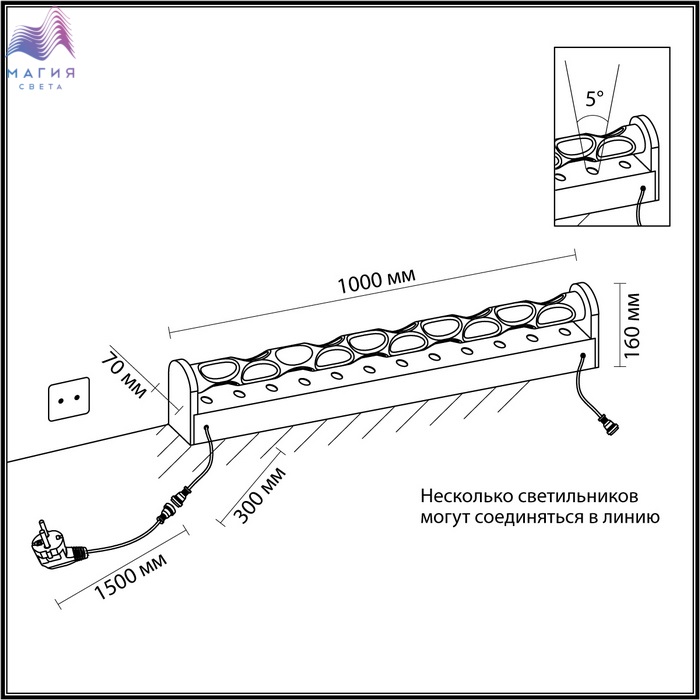 МАГИЯ
СВЕТА

5°

1000 мм

160 мм

70 мм

300 мм

1500 мм

Несколько светильников могут соединяться в линию