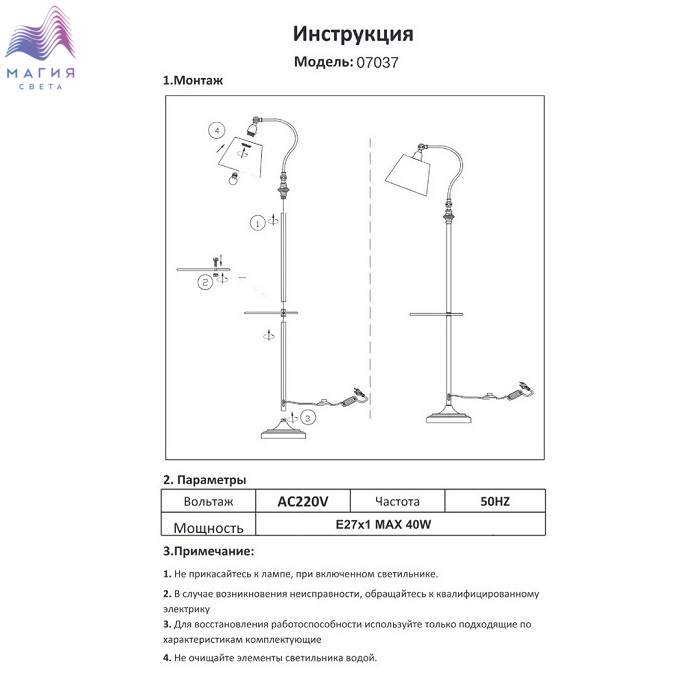 МАГИЯ
СВЕТА

Инструкция
Модель: 07037

1.Монтаж

4

1

2

3

2. Параметры

| Вольтаж | AC220V | Частота | 50HZ |
|---|---|---|---|
| Мощность | E27x1 MAX 40W | | |

3.Примечание:

1. Не прикасайтесь к лампе, при включенном светильнике.

2. В случае возникновения неисправности, обращайтесь к квалифицированному электрику

3. Для восстановления работоспособности используйте только подходящие по характеристикам комплектующие

4. Не очищайте элементы светильника водой.