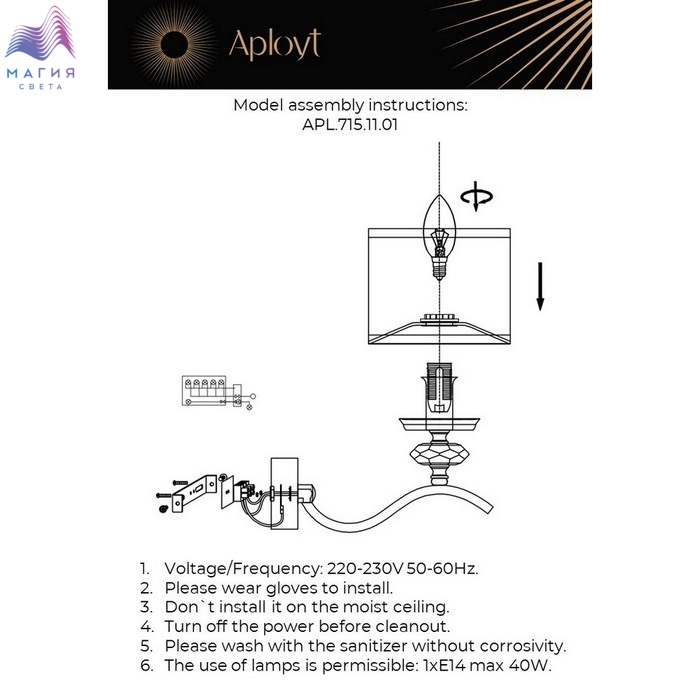 МАГИЯ
СВЕТА

Aployt

Model assembly instructions:
APL.715.11.01

1. Voltage/Frequency: 220-230V 50-60Hz.
2. Please wear gloves to install.
3. Don`t install it on the moist ceiling.
4. Turn off the power before cleanout.
5. Please wash with the sanitizer without corrosivity.
6. The use of lamps is permissible: 1xE14 max 40W.