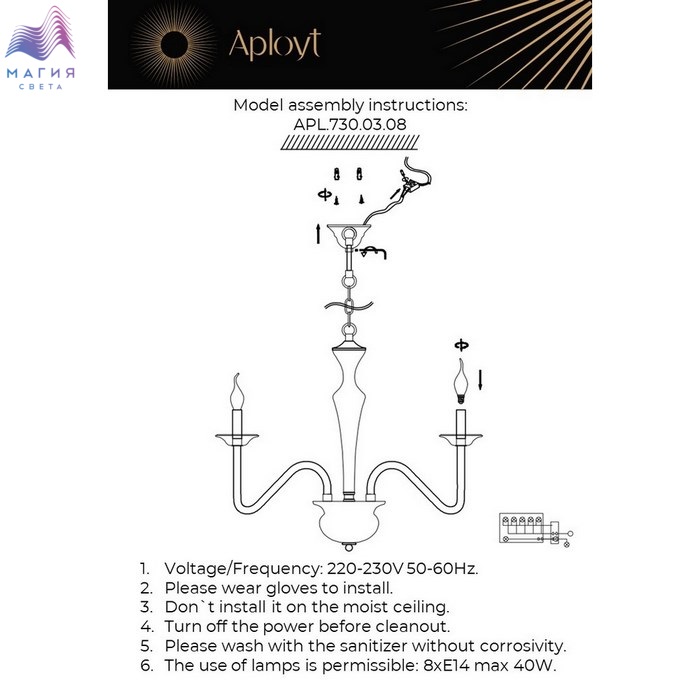 МАГИЯ
СВЕТА

Aployt

Model assembly instructions:
APL.730.03.08

1. Voltage/Frequency: 220-230V 50-60Hz.
2. Please wear gloves to install.
3. Don`t install it on the moist ceiling.
4. Turn off the power before cleanout.
5. Please wash with the sanitizer without corrosivity.
6. The use of lamps is permissible: 8xE14 max 40W.