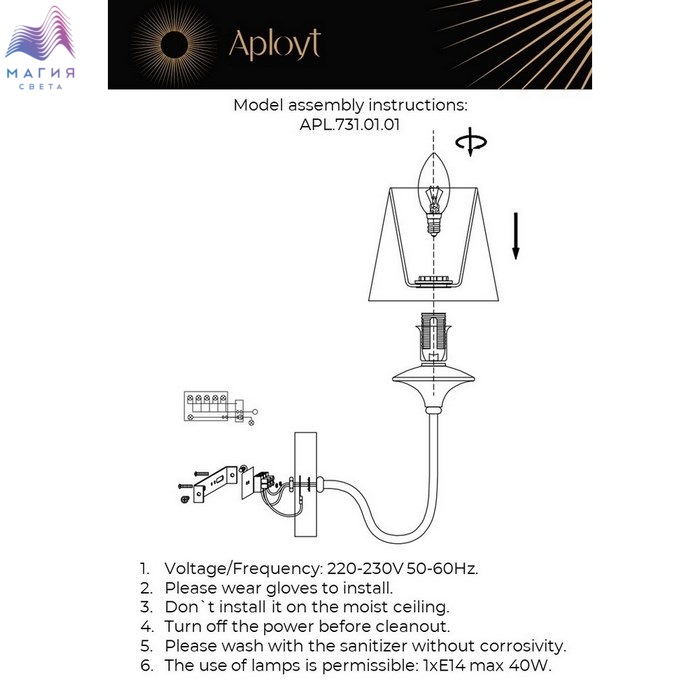 МАГИЯ СВЕТА

Aployt

Model assembly instructions:
APL.731.01.01

1. Voltage/Frequency: 220-230V 50-60Hz.
2. Please wear gloves to install.
3. Don`t install it on the moist ceiling.
4. Turn off the power before cleanout.
5. Please wash with the sanitizer without corrosivity.
6. The use of lamps is permissible: 1xE14 max 40W.