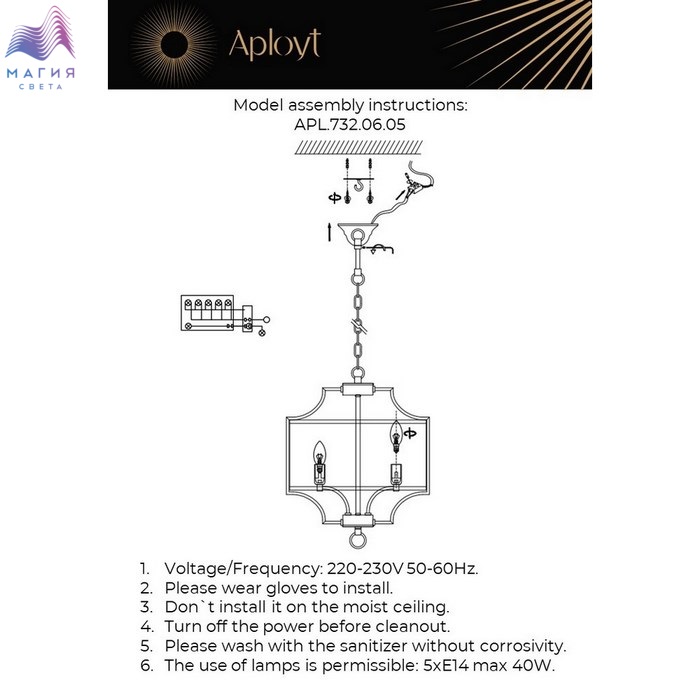 МАГИЯ
СВЕТА

Aployt

Model assembly instructions:
APL.732.06.05

1. Voltage/Frequency: 220-230V 50-60Hz.
2. Please wear gloves to install.
3. Don`t install it on the moist ceiling.
4. Turn off the power before cleanout.
5. Please wash with the sanitizer without corrosivity.
6. The use of lamps is permissible: 5xE14 max 40W.