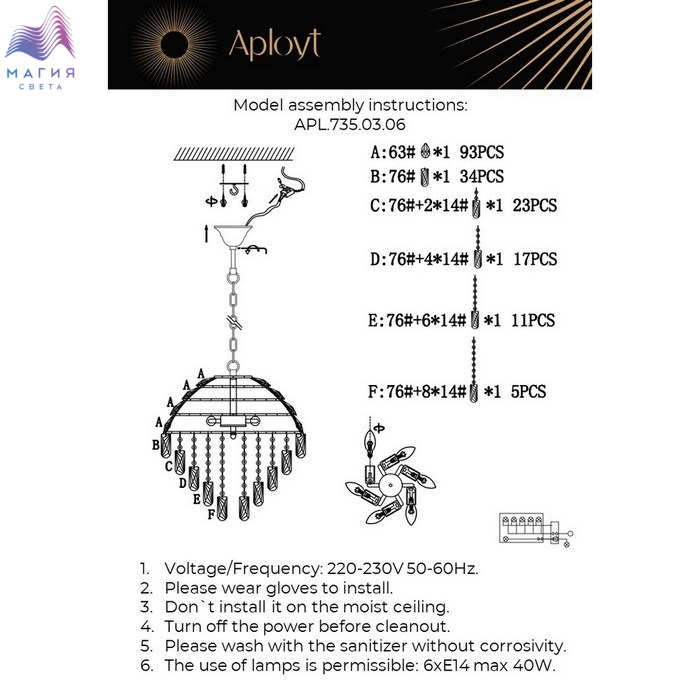 МАГИЯ
СВЕТА

Aployt

Model assembly instructions:
APL.735.03.06

A:63# *1 93PCS
B:76# *1 34PCS
C:76#+2*14# *1 23PCS
D:76#+4*14# *1 17PCS
E:76#+6*14# *1 11PCS
F:76#+8*14# *1 5PCS

A
A
A
A
B
C
D
E
F

1. Voltage/Frequency: 220-230V 50-60Hz.
2. Please wear gloves to install.
3. Don`t install it on the moist ceiling.
4. Turn off the power before cleanout.
5. Please wash with the sanitizer without corrosivity.
6. The use of lamps is permissible: 6xE14 max 40W.