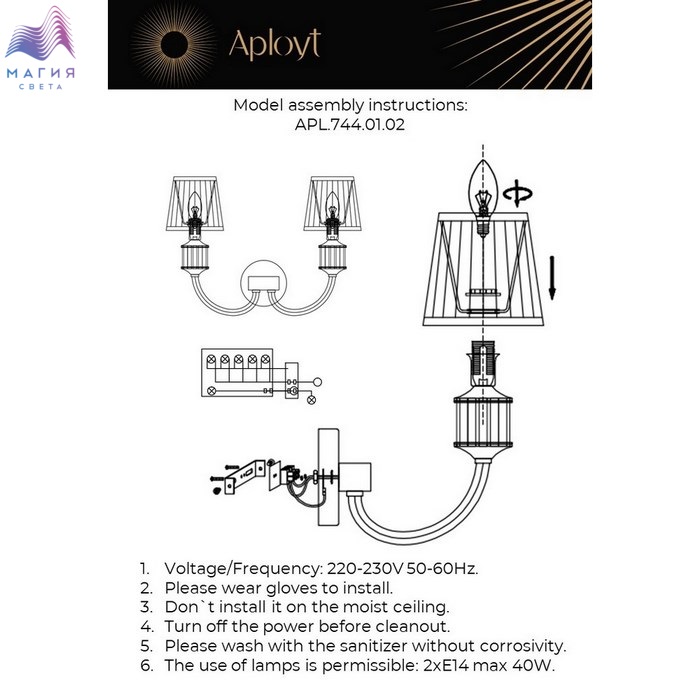 МАГИЯ
СВЕТА

Aployt

Model assembly instructions:
APL.744.01.02

1. Voltage/Frequency: 220-230V 50-60Hz.
2. Please wear gloves to install.
3. Don`t install it on the moist ceiling.
4. Turn off the power before cleanout.
5. Please wash with the sanitizer without corrosivity.
6. The use of lamps is permissible: 2xE14 max 40W.