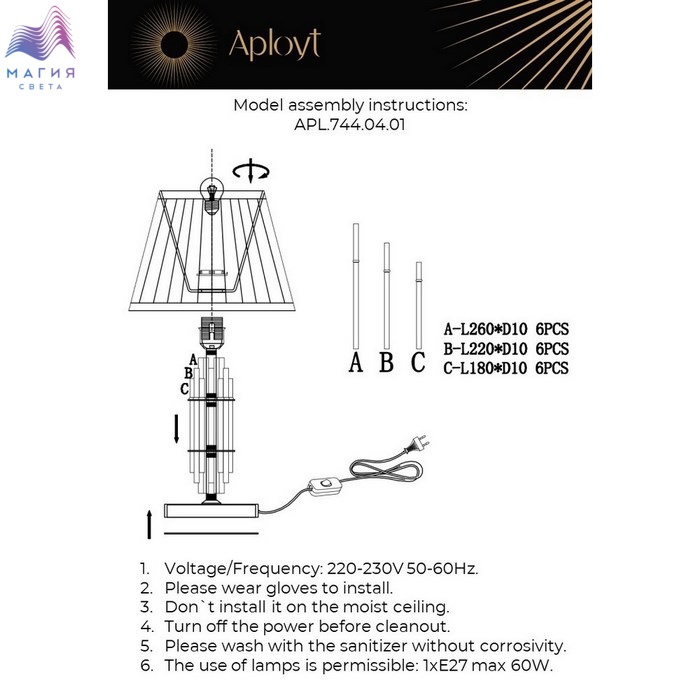 МАГИЯ
СВЕТА

Aployt

Model assembly instructions:
APL.744.04.01

A
B
C

A B C

A-L260*D10 6PCS
B-L220*D10 6PCS
C-L180*D10 6PCS

1. Voltage/Frequency: 220-230V 50-60Hz.
2. Please wear gloves to install.
3. Don`t install it on the moist ceiling.
4. Turn off the power before cleanout.
5. Please wash with the sanitizer without corrosivity.
6. The use of lamps is permissible: 1xE27 max 60W.