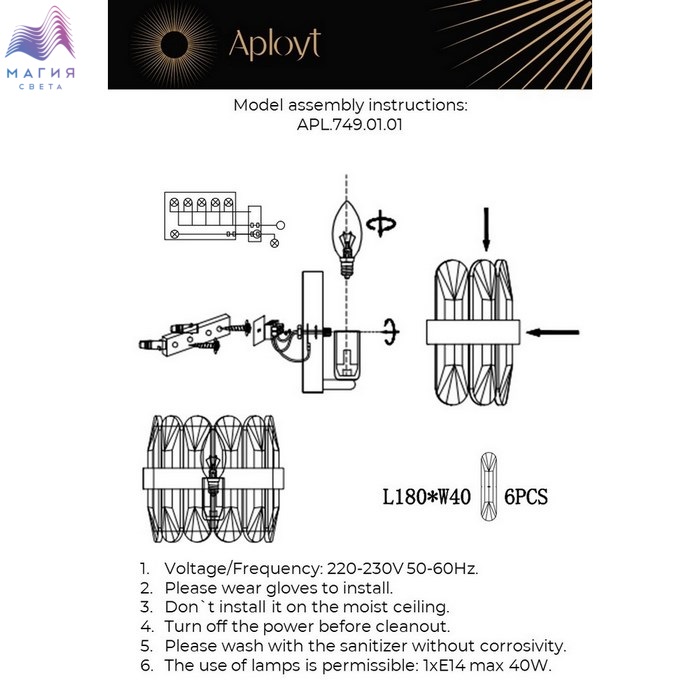 МАГИЯ
СВЕТА

Aployt

Model assembly instructions:
APL.749.01.01

L180*W40 6PCS

1. Voltage/Frequency: 220-230V 50-60Hz.
2. Please wear gloves to install.
3. Don`t install it on the moist ceiling.
4. Turn off the power before cleanout.
5. Please wash with the sanitizer without corrosivity.
6. The use of lamps is permissible: 1xE14 max 40W.