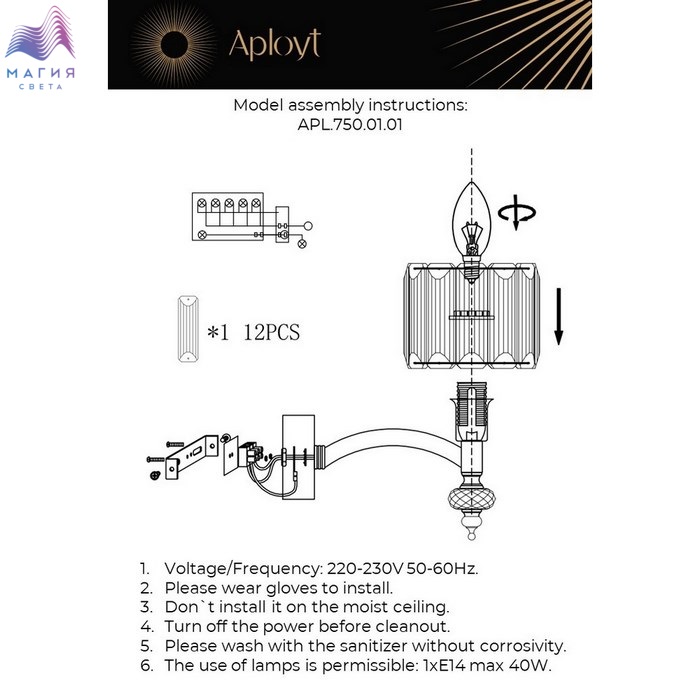 МАГИЯ
СВЕТА

Aployt

Model assembly instructions:
APL.750.01.01

*1 12PCS

1. Voltage/Frequency: 220-230V 50-60Hz.
2. Please wear gloves to install.
3. Don`t install it on the moist ceiling.
4. Turn off the power before cleanout.
5. Please wash with the sanitizer without corrosivity.
6. The use of lamps is permissible: 1xE14 max 40W.