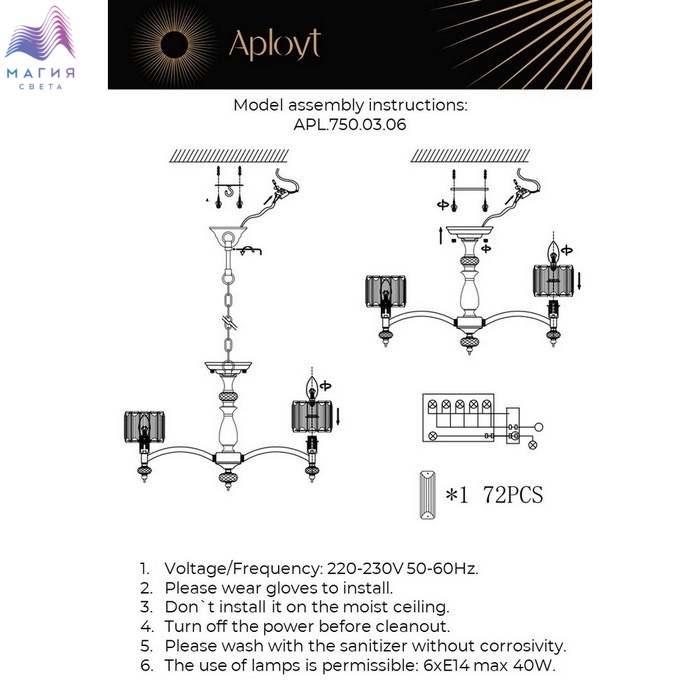 МАГИЯ СВЕТА

Aployt

Model assembly instructions:
APL.750.03.06

*1 72PCS

1. Voltage/Frequency: 220-230V 50-60Hz.
2. Please wear gloves to install.
3. Don`t install it on the moist ceiling.
4. Turn off the power before cleanout.
5. Please wash with the sanitizer without corrosivity.
6. The use of lamps is permissible: 6xE14 max 40W.