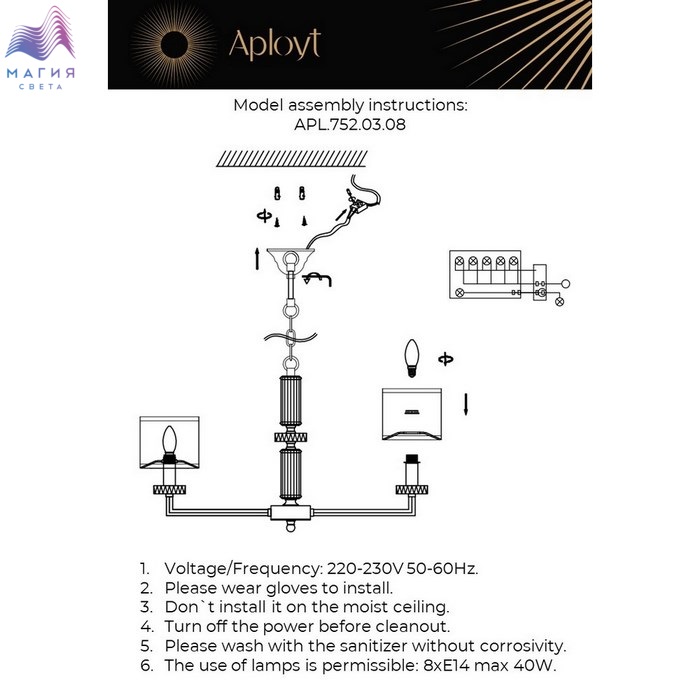 МАГИЯ
СВЕТА

Aployt

Model assembly instructions:
APL.752.03.08

1. Voltage/Frequency: 220-230V 50-60Hz.
2. Please wear gloves to install.
3. Don`t install it on the moist ceiling.
4. Turn off the power before cleanout.
5. Please wash with the sanitizer without corrosivity.
6. The use of lamps is permissible: 8xE14 max 40W.