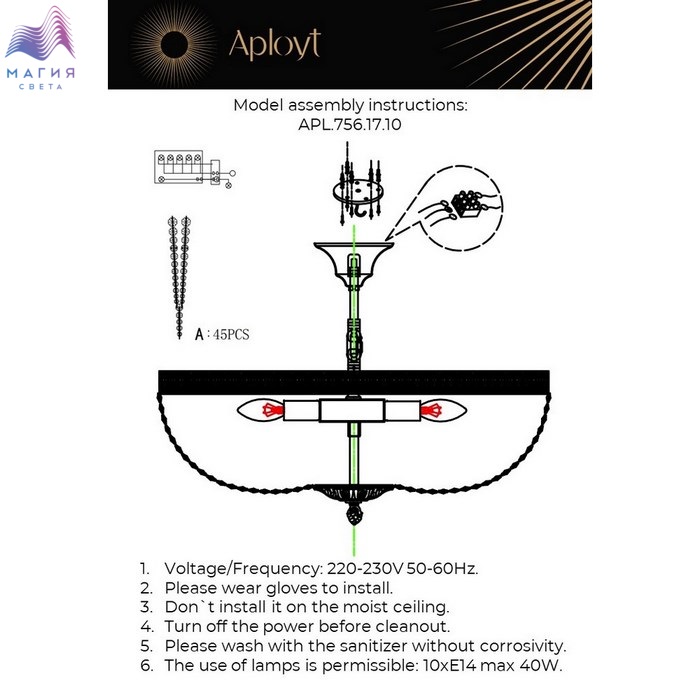 МАГИЯ
СВЕТА

Aployt

Model assembly instructions:
APL.756.17.10

A : 45PCS

1. Voltage/Frequency: 220-230V 50-60Hz.
2. Please wear gloves to install.
3. Don`t install it on the moist ceiling.
4. Turn off the power before cleanout.
5. Please wash with the sanitizer without corrosivity.
6. The use of lamps is permissible: 10xE14 max 40W.