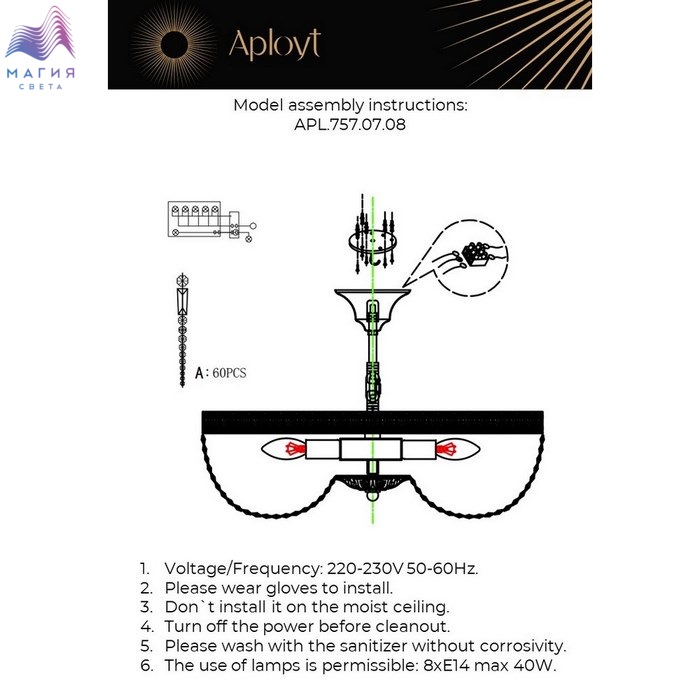 МАГИЯ
СВЕТА

Aployt

Model assembly instructions:
APL.757.07.08

A: 60PCS

1. Voltage/Frequency: 220-230V 50-60Hz.
2. Please wear gloves to install.
3. Don`t install it on the moist ceiling.
4. Turn off the power before cleanout.
5. Please wash with the sanitizer without corrosivity.
6. The use of lamps is permissible: 8xE14 max 40W.