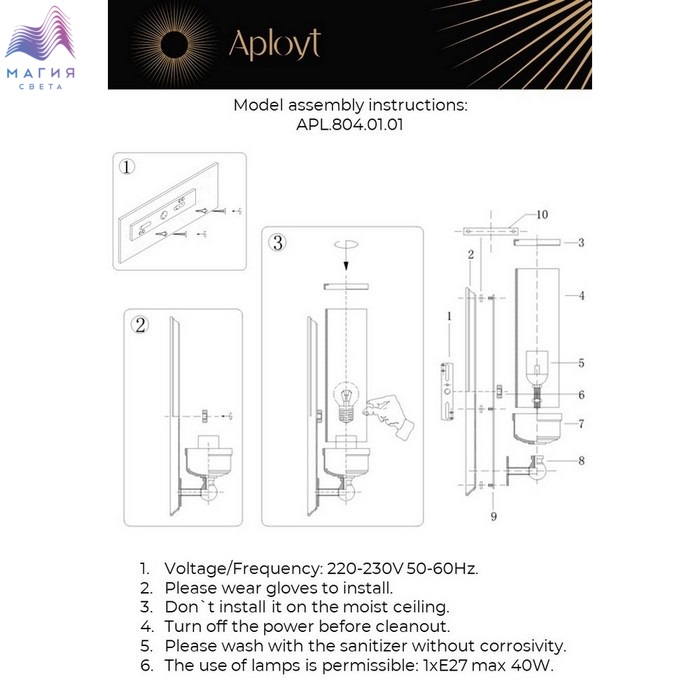 МАГИЯ
СВЕТА

Aployt

Model assembly instructions:
APL.804.01.01

①

②

③

10
3
2
4
1
5
6
7
8
9

1. Voltage/Frequency: 220-230V 50-60Hz.
2. Please wear gloves to install.
3. Don`t install it on the moist ceiling.
4. Turn off the power before cleanout.
5. Please wash with the sanitizer without corrosivity.
6. The use of lamps is permissible: 1xE27 max 40W.