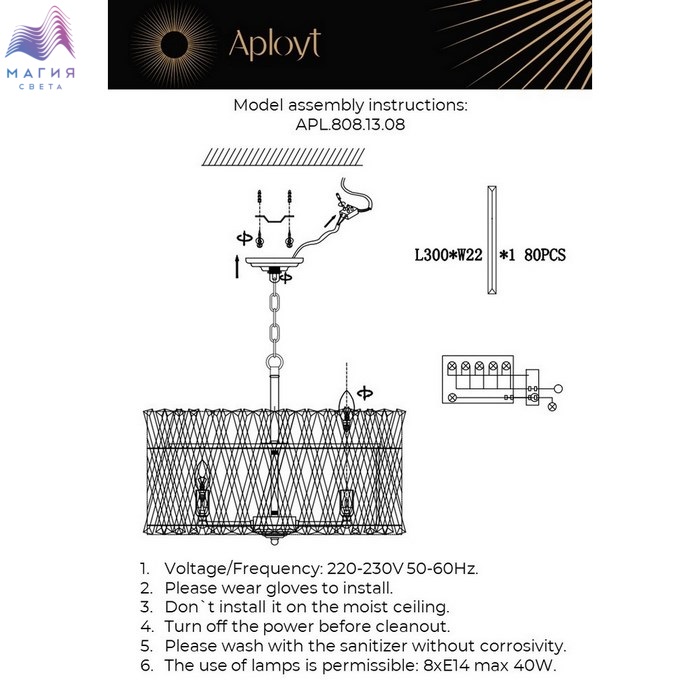 МАГИЯ
СВЕТА

Aployt

Model assembly instructions:
APL.808.13.08

L300*W22 *1 80PCS

1. Voltage/Frequency: 220-230V 50-60Hz.
2. Please wear gloves to install.
3. Don`t install it on the moist ceiling.
4. Turn off the power before cleanout.
5. Please wash with the sanitizer without corrosivity.
6. The use of lamps is permissible: 8xE14 max 40W.