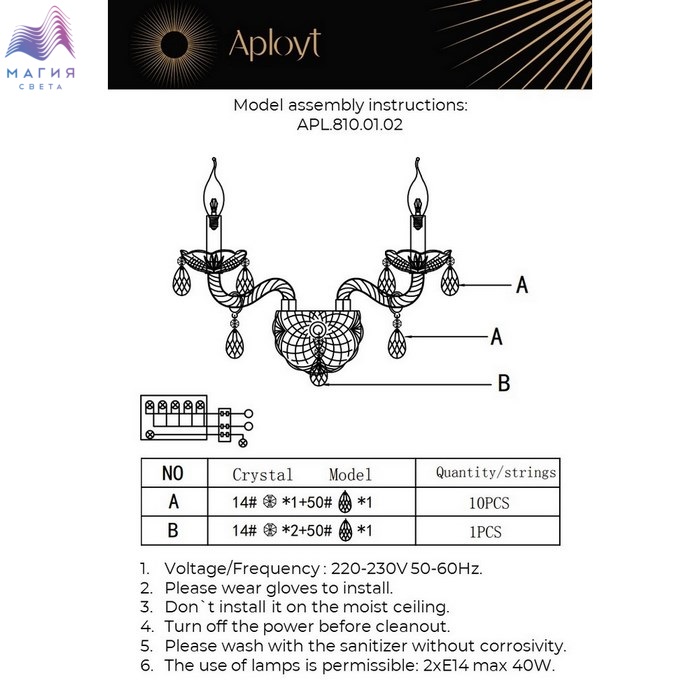 МАГИЯ
СВЕТА

Aployt

Model assembly instructions:
APL.810.01.02

A
A
B

| NO | Crystal Model | Quantity/strings |
|---|---|---|
| A | 14# *1+50# *1 | 10PCS |
| B | 14# *2+50# *1 | 1PCS |

1. Voltage/Frequency : 220-230V 50-60Hz.
2. Please wear gloves to install.
3. Don`t install it on the moist ceiling.
4. Turn off the power before cleanout.
5. Please wash with the sanitizer without corrosivity.
6. The use of lamps is permissible: 2xE14 max 40W.