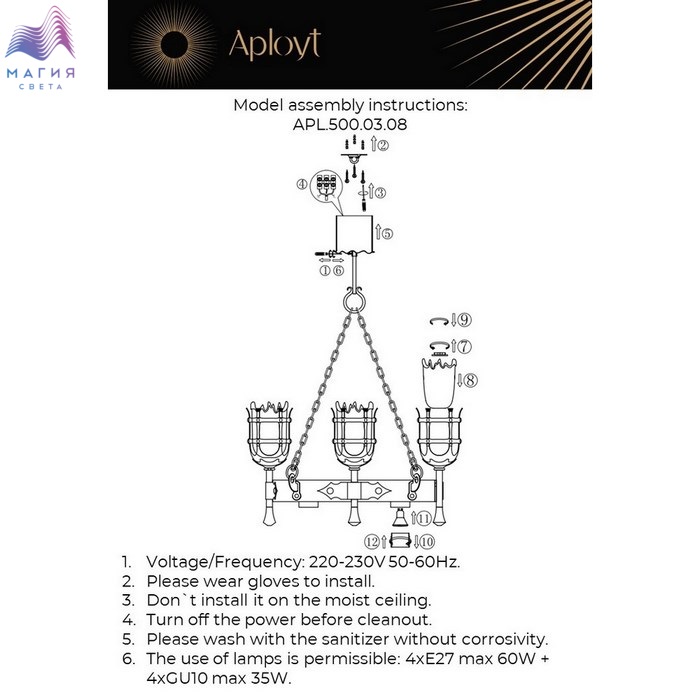 МАГИЯ
СВЕТА

Aployt

Model assembly instructions:
APL.500.03.08

②
④
③
⑤
①⑥
⑨
⑦
⑧
⑪
⑫
⑩

1. Voltage/Frequency: 220-230V 50-60Hz.
2. Please wear gloves to install.
3. Don`t install it on the moist ceiling.
4. Turn off the power before cleanout.
5. Please wash with the sanitizer without corrosivity.
6. The use of lamps is permissible: 4xE27 max 60W + 4xGU10 max 35W.