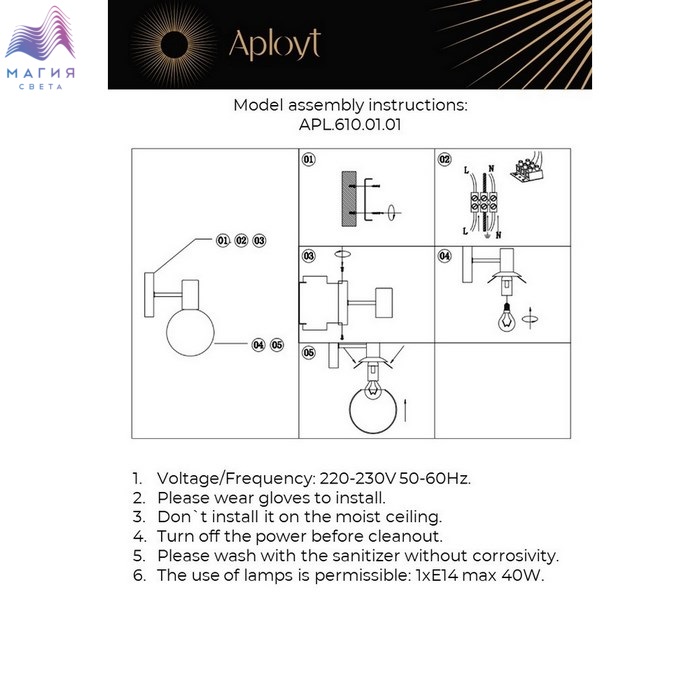 МАГИЯ
СВЕТА

Aployt

Model assembly instructions:
APL.610.01.01

01 02 03

04 05

01

02

L N

L N

03

04

05

1. Voltage/Frequency: 220-230V 50-60Hz.
2. Please wear gloves to install.
3. Don`t install it on the moist ceiling.
4. Turn off the power before cleanout.
5. Please wash with the sanitizer without corrosivity.
6. The use of lamps is permissible: 1xE14 max 40W.