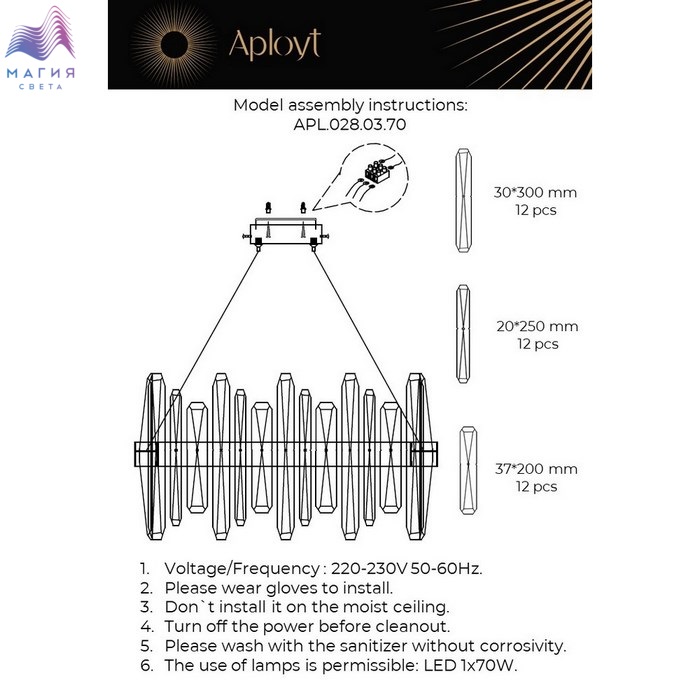 МАГИЯ
СВЕТА

Aployt

Model assembly instructions:
APL.028.03.70

30*300 mm
12 pcs

20*250 mm
12 pcs

37*200 mm
12 pcs

1. Voltage/Frequency : 220-230V 50-60Hz.
2. Please wear gloves to install.
3. Don`t install it on the moist ceiling.
4. Turn off the power before cleanout.
5. Please wash with the sanitizer without corrosivity.
6. The use of lamps is permissible: LED 1x70W.