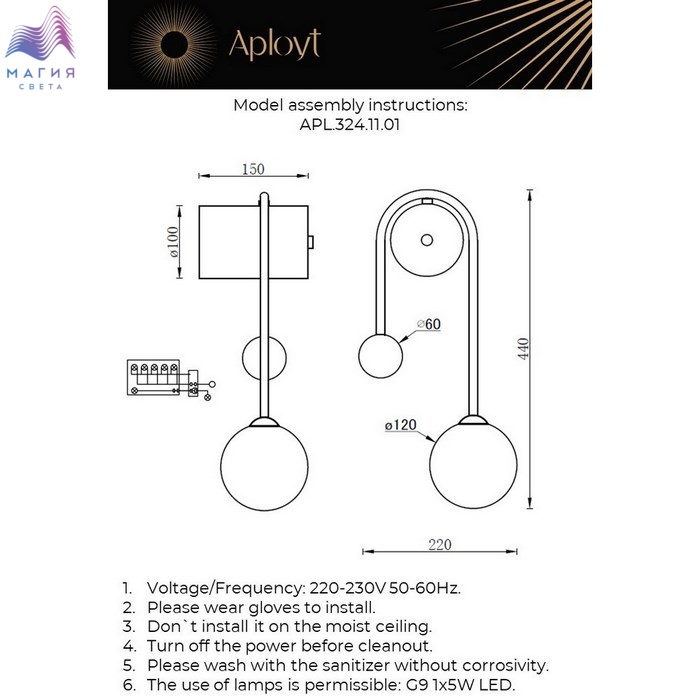 МАГИЯ
СВЕТА

Aployt

Model assembly instructions:
APL.324.11.01

150
ø100
ø60
440
ø120
220

1. Voltage/Frequency: 220-230V 50-60Hz.
2. Please wear gloves to install.
3. Don`t install it on the moist ceiling.
4. Turn off the power before cleanout.
5. Please wash with the sanitizer without corrosivity.
6. The use of lamps is permissible: G9 1x5W LED.