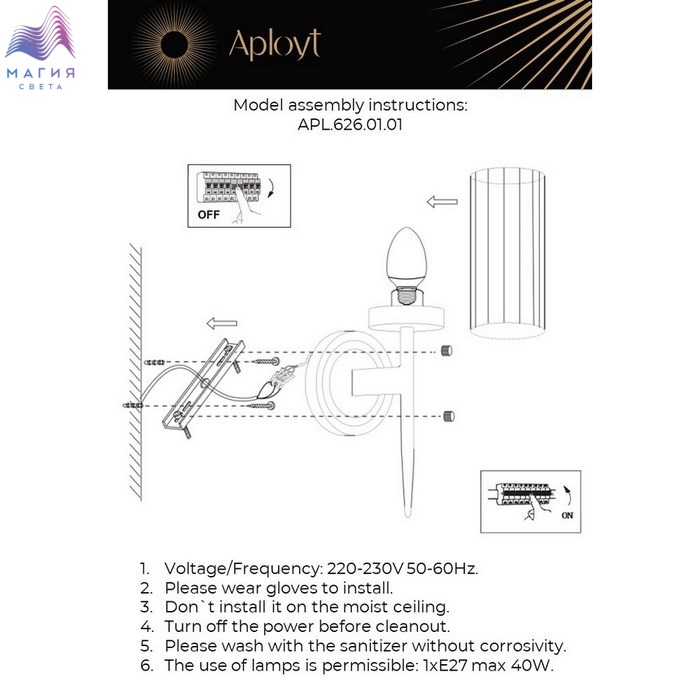 МАГИЯ
СВЕТА

Aployt

Model assembly instructions:
APL.626.01.01

OFF

ON

1. Voltage/Frequency: 220-230V 50-60Hz.
2. Please wear gloves to install.
3. Don`t install it on the moist ceiling.
4. Turn off the power before cleanout.
5. Please wash with the sanitizer without corrosivity.
6. The use of lamps is permissible: 1xE27 max 40W.