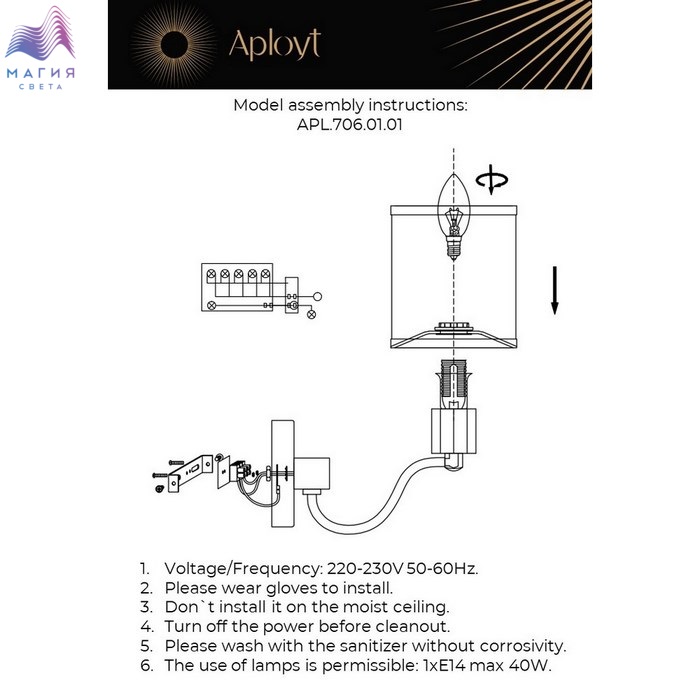 МАГИЯ
СВЕТА

Aployt

Model assembly instructions:
APL.706.01.01

1. Voltage/Frequency: 220-230V 50-60Hz.
2. Please wear gloves to install.
3. Don`t install it on the moist ceiling.
4. Turn off the power before cleanout.
5. Please wash with the sanitizer without corrosivity.
6. The use of lamps is permissible: 1xE14 max 40W.