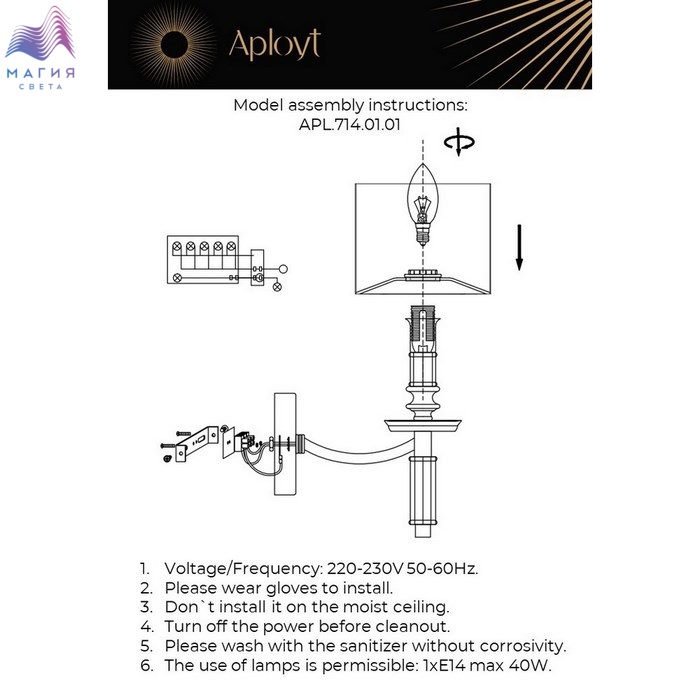 МАГИЯ
СВЕТА

Aployt

Model assembly instructions:
APL.714.01.01

1. Voltage/Frequency: 220-230V 50-60Hz.
2. Please wear gloves to install.
3. Don`t install it on the moist ceiling.
4. Turn off the power before cleanout.
5. Please wash with the sanitizer without corrosivity.
6. The use of lamps is permissible: 1xE14 max 40W.