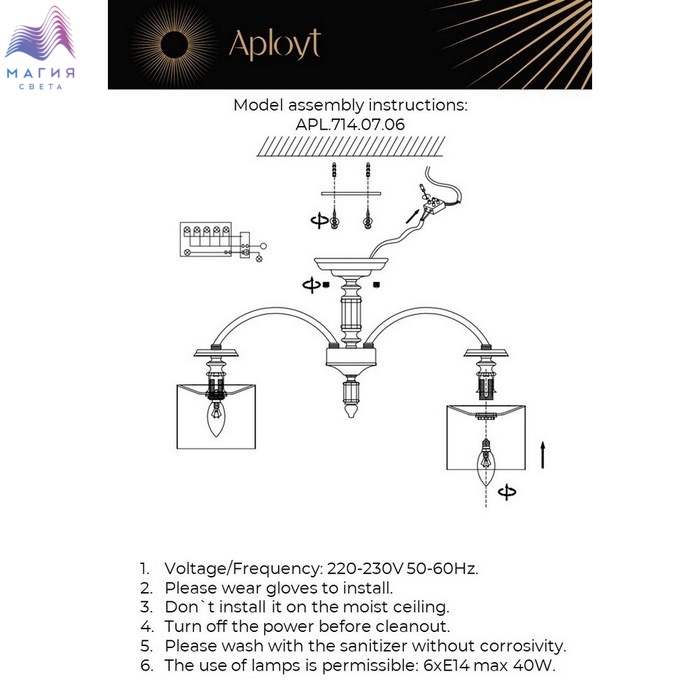 МАГИЯ
СВЕТА

Aployt

Model assembly instructions:
APL.714.07.06

1. Voltage/Frequency: 220-230V 50-60Hz.
2. Please wear gloves to install.
3. Don`t install it on the moist ceiling.
4. Turn off the power before cleanout.
5. Please wash with the sanitizer without corrosivity.
6. The use of lamps is permissible: 6xE14 max 40W.