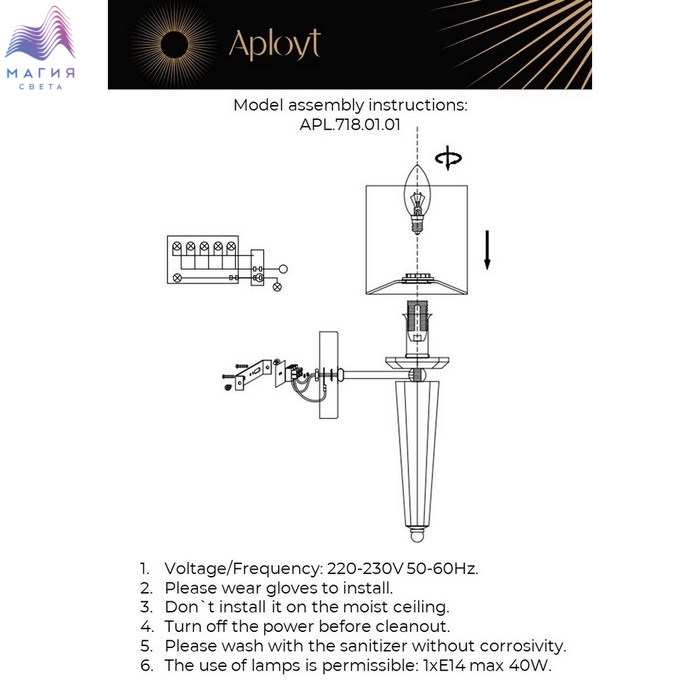 МАГИЯ
СВЕТА

Aployt

Model assembly instructions:
APL.718.01.01

1. Voltage/Frequency: 220-230V 50-60Hz.
2. Please wear gloves to install.
3. Don`t install it on the moist ceiling.
4. Turn off the power before cleanout.
5. Please wash with the sanitizer without corrosivity.
6. The use of lamps is permissible: 1xE14 max 40W.