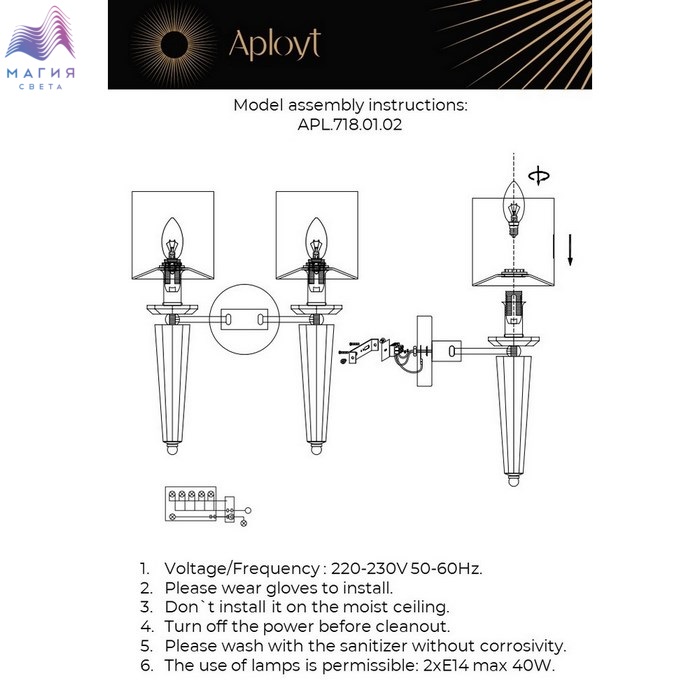 МАГИЯ
СВЕТА

Aployt

Model assembly instructions:
APL.718.01.02

1. Voltage/Frequency : 220-230V 50-60Hz.
2. Please wear gloves to install.
3. Don`t install it on the moist ceiling.
4. Turn off the power before cleanout.
5. Please wash with the sanitizer without corrosivity.
6. The use of lamps is permissible: 2xE14 max 40W.