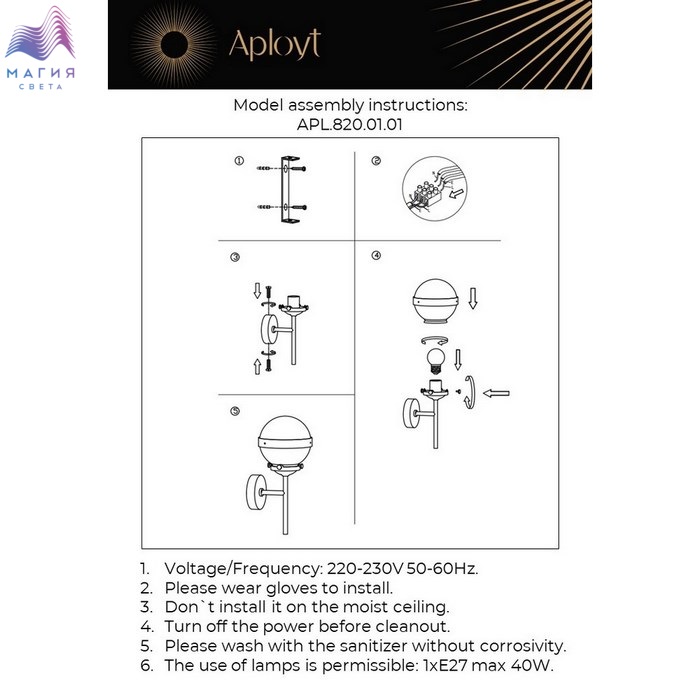 МАГИЯ
СВЕТА

Aployt

Model assembly instructions:
APL.820.01.01

①

②

③

④

⑤

1. Voltage/Frequency: 220-230V 50-60Hz.
2. Please wear gloves to install.
3. Don`t install it on the moist ceiling.
4. Turn off the power before cleanout.
5. Please wash with the sanitizer without corrosivity.
6. The use of lamps is permissible: 1xE27 max 40W.