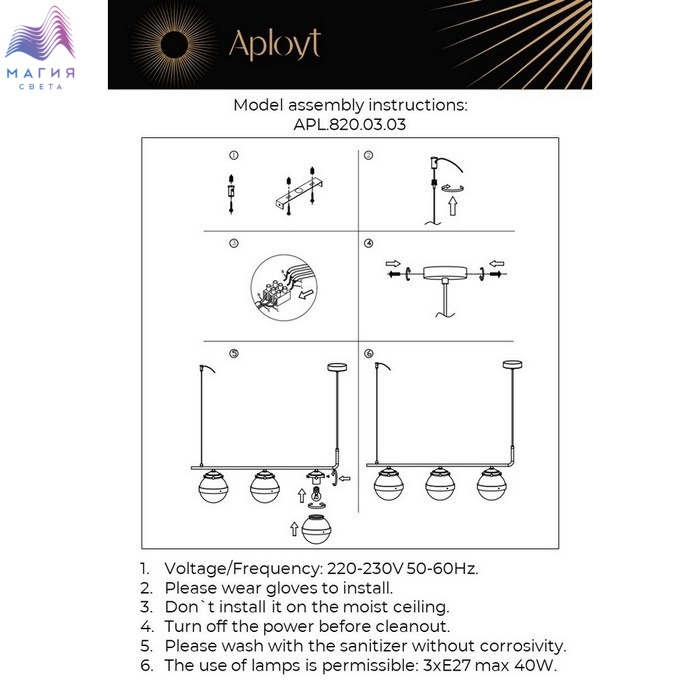 МАГИЯ
СВЕТА

Aployt

Model assembly instructions:
APL.820.03.03

①
②
③
④
⑤
⑥

1. Voltage/Frequency: 220-230V 50-60Hz.
2. Please wear gloves to install.
3. Don`t install it on the moist ceiling.
4. Turn off the power before cleanout.
5. Please wash with the sanitizer without corrosivity.
6. The use of lamps is permissible: 3xE27 max 40W.