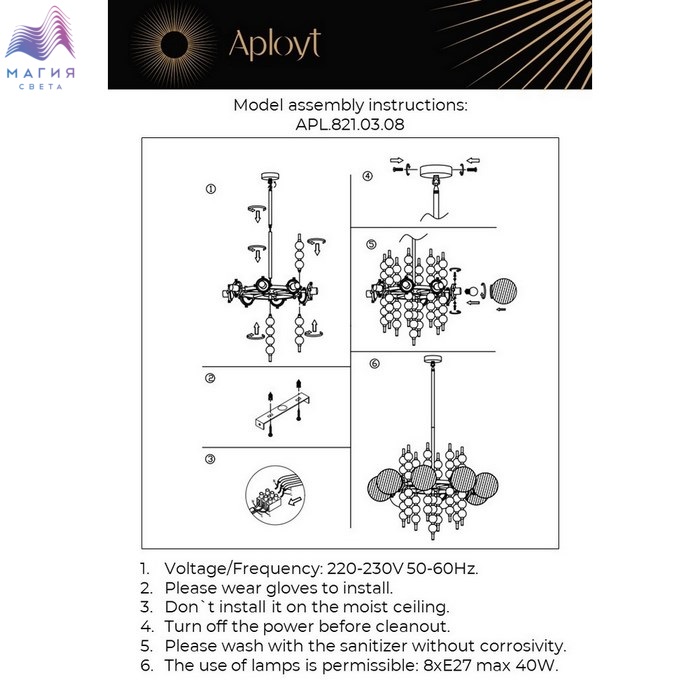 МАГИЯ
СВЕТА

Aployt

Model assembly instructions:
APL.821.03.08

①
②
③
④
⑤
⑥

1. Voltage/Frequency: 220-230V 50-60Hz.
2. Please wear gloves to install.
3. Don`t install it on the moist ceiling.
4. Turn off the power before cleanout.
5. Please wash with the sanitizer without corrosivity.
6. The use of lamps is permissible: 8xE27 max 40W.