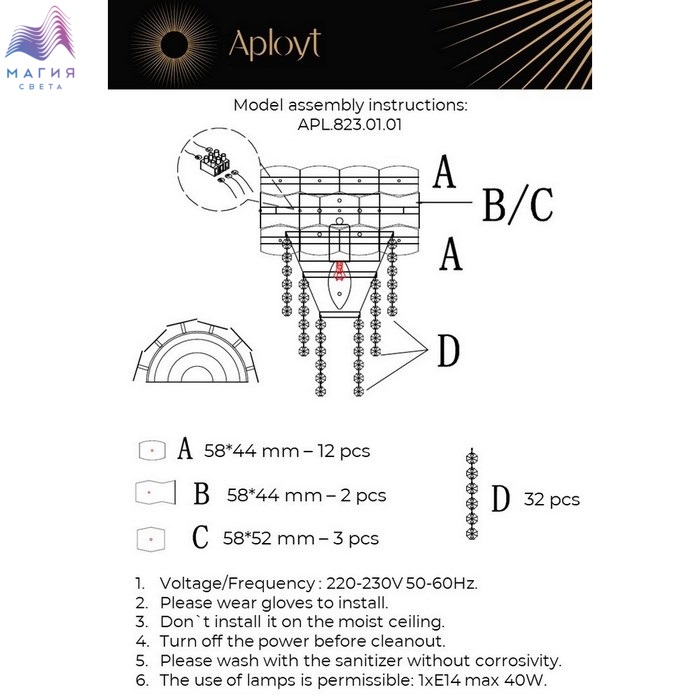 МАГИЯ
СВЕТА

Aployt

Model assembly instructions:
APL.823.01.01

A
B/C
A
D

A 58*44 mm – 12 pcs
B 58*44 mm – 2 pcs
C 58*52 mm – 3 pcs
D 32 pcs

1. Voltage/Frequency : 220-230V 50-60Hz.
2. Please wear gloves to install.
3. Don`t install it on the moist ceiling.
4. Turn off the power before cleanout.
5. Please wash with the sanitizer without corrosivity.
6. The use of lamps is permissible: 1xE14 max 40W.