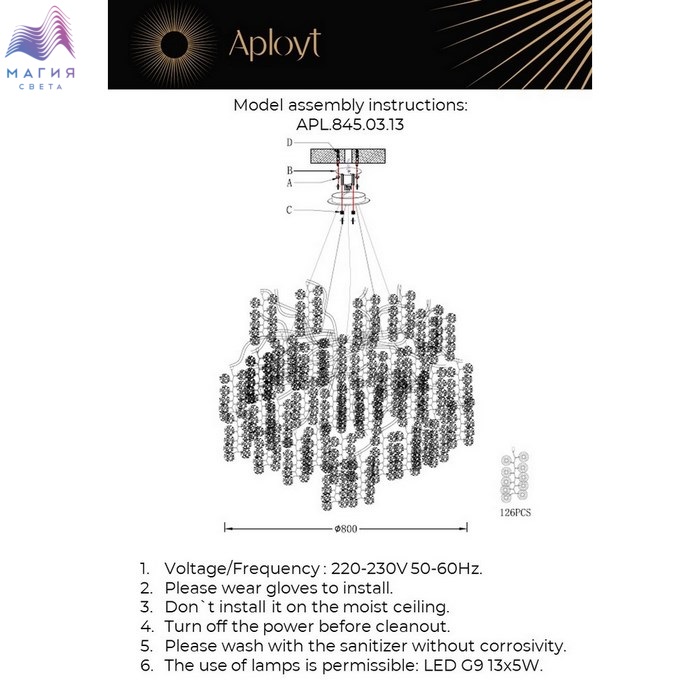 МАГИЯ
СВЕТА

Aployt

Model assembly instructions:
APL.845.03.13

D
B
A
C

126PCS

ø800

1. Voltage/Frequency : 220-230V 50-60Hz.
2. Please wear gloves to install.
3. Don`t install it on the moist ceiling.
4. Turn off the power before cleanout.
5. Please wash with the sanitizer without corrosivity.
6. The use of lamps is permissible: LED G9 13x5W.