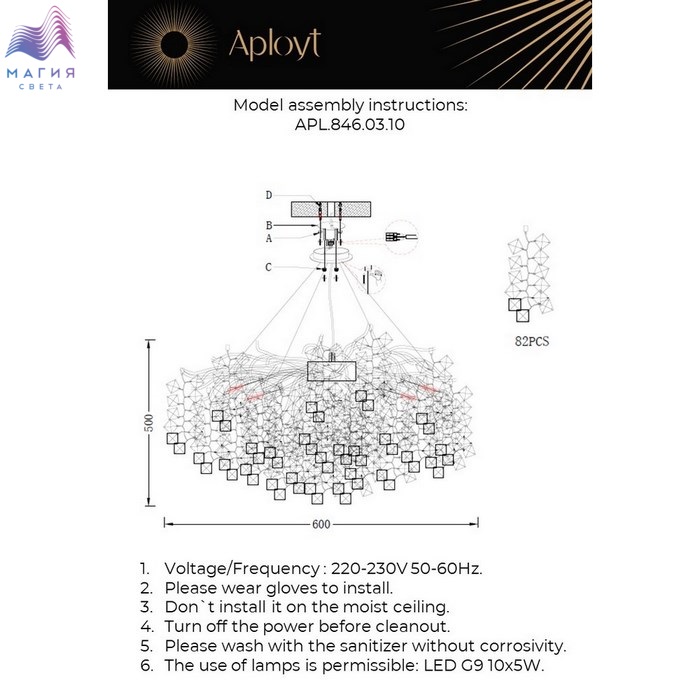 МАГИЯ
СВЕТА

Aployt

Model assembly instructions:
APL.846.03.10

D
B
A
C

82PCS

500

600

1. Voltage/Frequency : 220-230V 50-60Hz.
2. Please wear gloves to install.
3. Don`t install it on the moist ceiling.
4. Turn off the power before cleanout.
5. Please wash with the sanitizer without corrosivity.
6. The use of lamps is permissible: LED G9 10x5W.