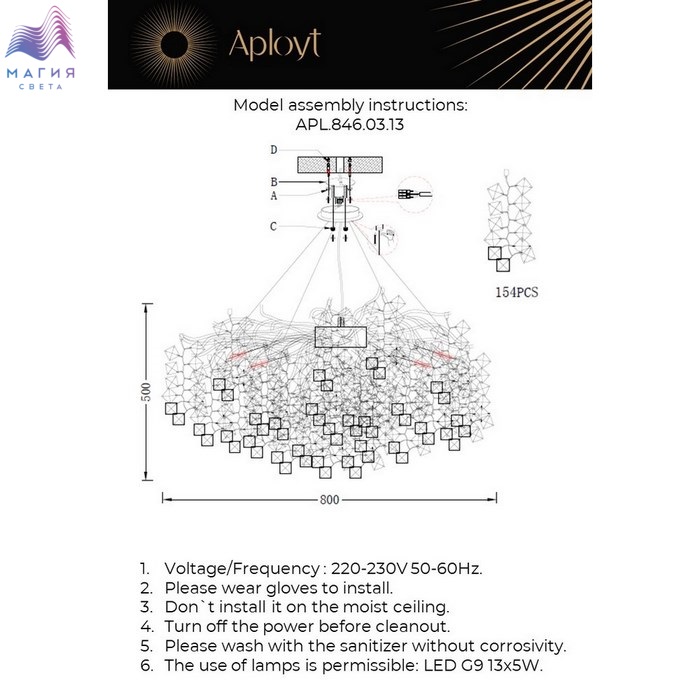 МАГИЯ
СВЕТА

Aployt

Model assembly instructions:
APL.846.03.13

D
B
A
C

154PCS

500

800

1. Voltage/Frequency : 220-230V 50-60Hz.
2. Please wear gloves to install.
3. Don`t install it on the moist ceiling.
4. Turn off the power before cleanout.
5. Please wash with the sanitizer without corrosivity.
6. The use of lamps is permissible: LED G9 13x5W.