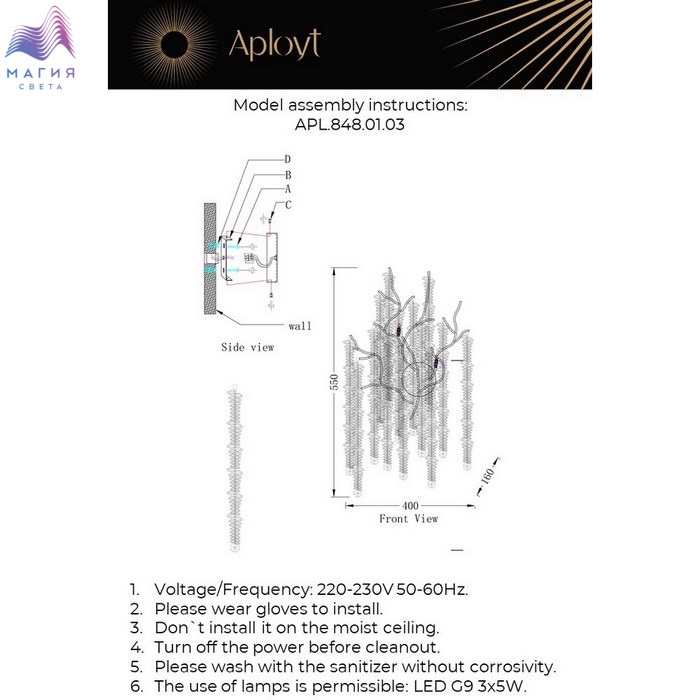 МАГИЯ
СВЕТА

Aployt

Model assembly instructions:
APL.848.01.03

D
B
A
C
wall
Side view

550
160
400
Front View

1. Voltage/Frequency: 220-230V 50-60Hz.
2. Please wear gloves to install.
3. Don`t install it on the moist ceiling.
4. Turn off the power before cleanout.
5. Please wash with the sanitizer without corrosivity.
6. The use of lamps is permissible: LED G9 3x5W.