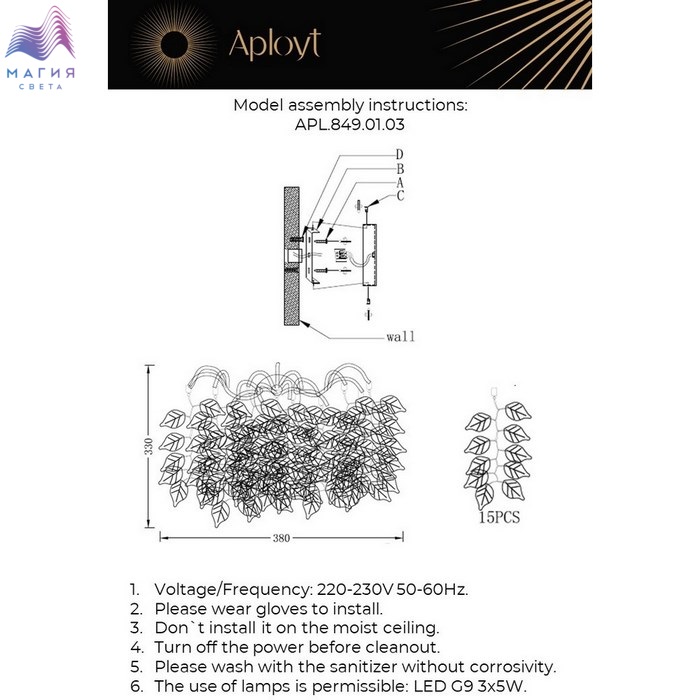 МАГИЯ СВЕТА

Aployt

Model assembly instructions:
APL.849.01.03

D
B
A
C
wall

330
380
15PCS

1. Voltage/Frequency: 220-230V 50-60Hz.
2. Please wear gloves to install.
3. Don`t install it on the moist ceiling.
4. Turn off the power before cleanout.
5. Please wash with the sanitizer without corrosivity.
6. The use of lamps is permissible: LED G9 3x5W.