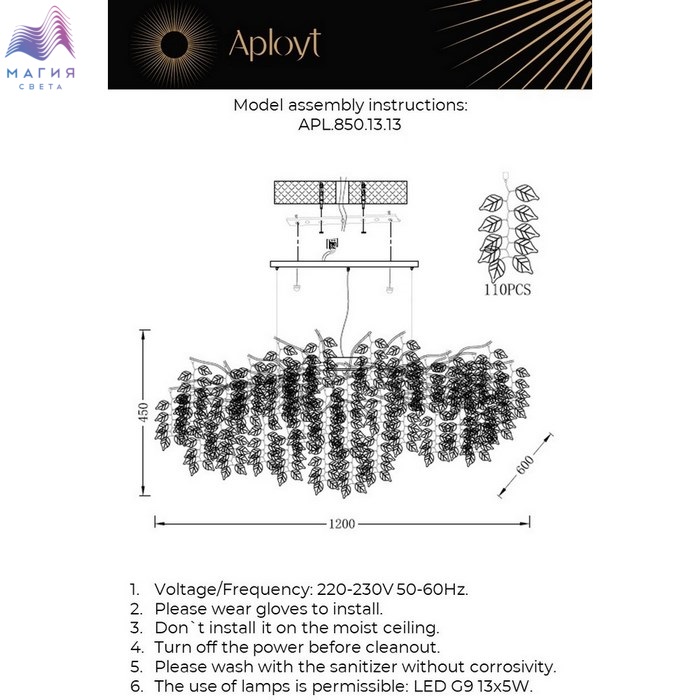 МАГИЯ
СВЕТА

Aployt

Model assembly instructions:
APL.850.13.13

110PCS

450

600

1200

1. Voltage/Frequency: 220-230V 50-60Hz.
2. Please wear gloves to install.
3. Don`t install it on the moist ceiling.
4. Turn off the power before cleanout.
5. Please wash with the sanitizer without corrosivity.
6. The use of lamps is permissible: LED G9 13x5W.