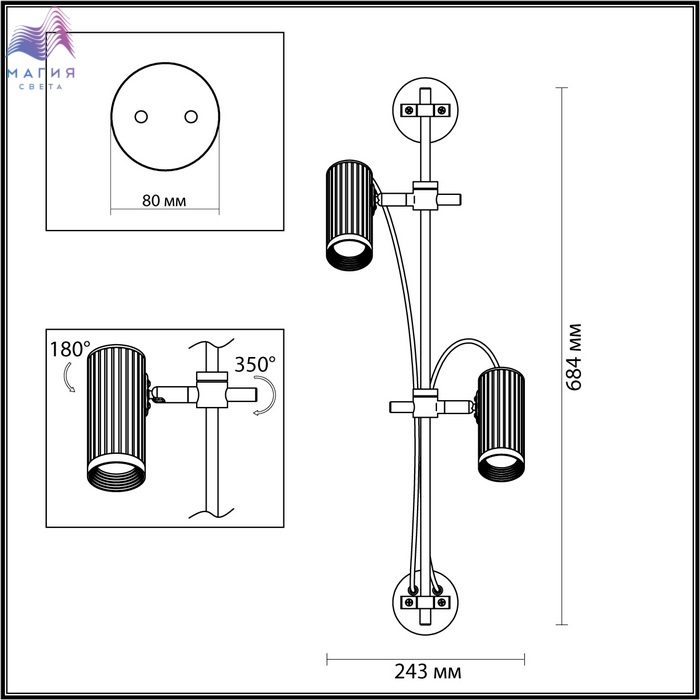 МАГИЯ
СВЕТА

80 мм

180°

350°

684 мм

243 мм