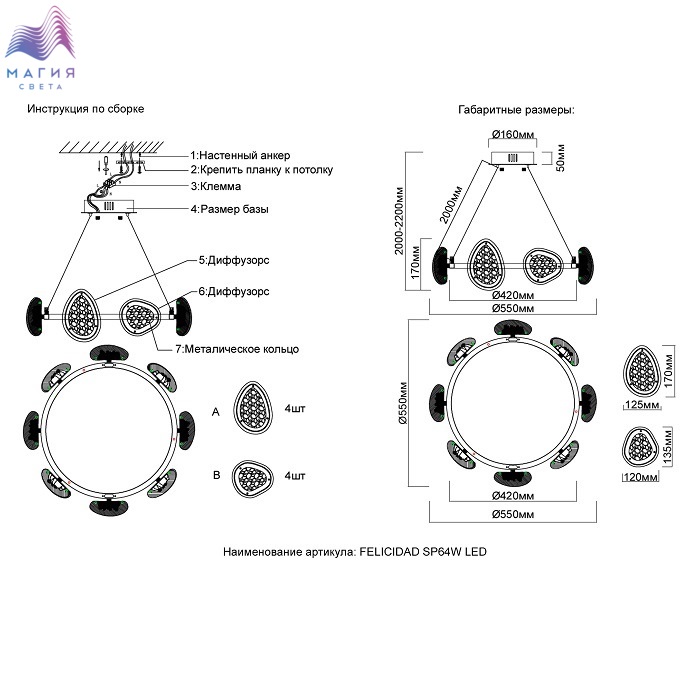 МАГИЯ
СВЕТА

Инструкция по сборке

1:Настенный анкер
2:Крепить планку к потолку
3:Клемма
4:Размер базы
5:Диффузорс
6:Диффузорс
7:Металическое кольцо

A 4шт
B 4шт

Габаритные размеры:

Ø160мм
50мм
2000-2200мм
2000мм
170мм
Ø420мм
Ø550мм
Ø550мм
170мм
125мм
135мм
120мм
Ø420мм
Ø550мм

Наименование артикула: FELICIDAD SP64W LED