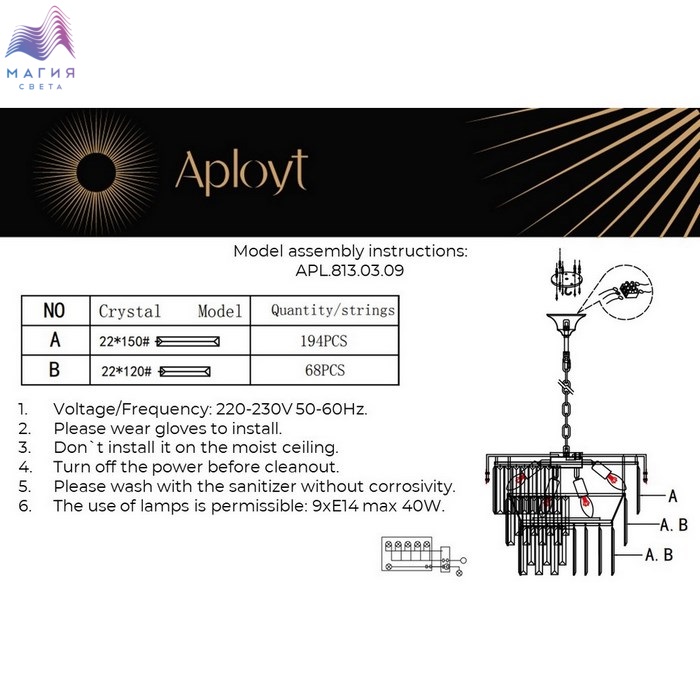 МАГИЯ
СВЕТА

Aployt

Model assembly instructions:
APL.813.03.09

| NO | Crystal Model | Quantity/strings |
|---|---|---|
| A | 22*150# | 194PCS |
| B | 22*120# | 68PCS |

1. Voltage/Frequency: 220-230V 50-60Hz.
2. Please wear gloves to install.
3. Don`t install it on the moist ceiling.
4. Turn off the power before cleanout.
5. Please wash with the sanitizer without corrosivity.
6. The use of lamps is permissible: 9xE14 max 40W.

A
A. B
A. B