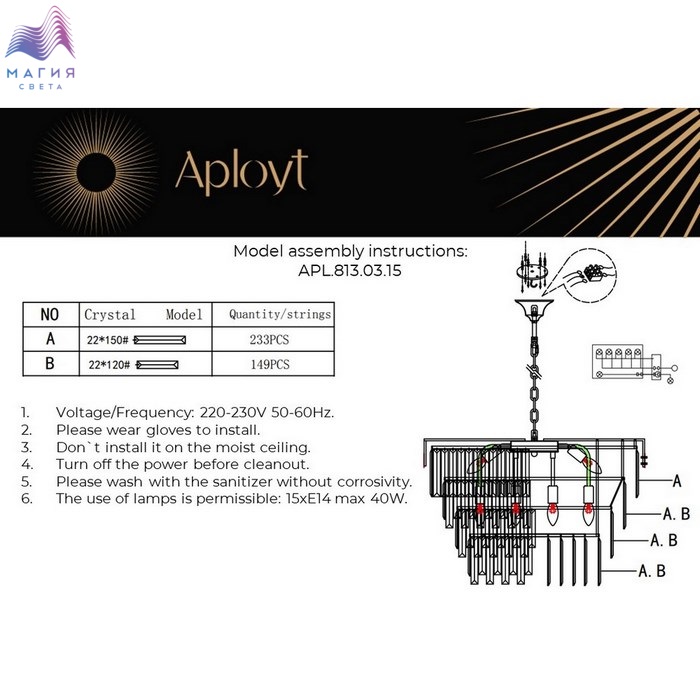 МАГИЯ
СВЕТА

Aployt

Model assembly instructions:
APL.813.03.15

| NO | Crystal Model | Quantity/strings |
|---|---|---|
| A | 22*150# | 233PCS |
| B | 22*120# | 149PCS |

1. Voltage/Frequency: 220-230V 50-60Hz.
2. Please wear gloves to install.
3. Don`t install it on the moist ceiling.
4. Turn off the power before cleanout.
5. Please wash with the sanitizer without corrosivity.
6. The use of lamps is permissible: 15xE14 max 40W.

A
A. B
A. B
A. B