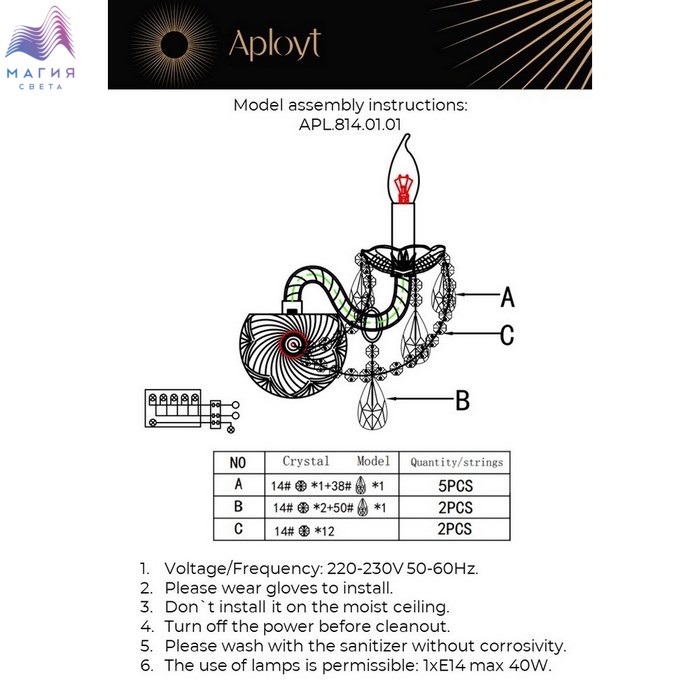 МАГИЯ
СВЕТА

Aployt

Model assembly instructions:
APL.814.01.01

A

C

B

| NO | Crystal Model | Quantity/strings |
|---|---|---|
| A | 14# *1+38# *1 | 5PCS |
| B | 14# *2+50# *1 | 2PCS |
| C | 14# *12 | 2PCS |

1. Voltage/Frequency: 220-230V 50-60Hz.
2. Please wear gloves to install.
3. Don`t install it on the moist ceiling.
4. Turn off the power before cleanout.
5. Please wash with the sanitizer without corrosivity.
6. The use of lamps is permissible: 1xE14 max 40W.