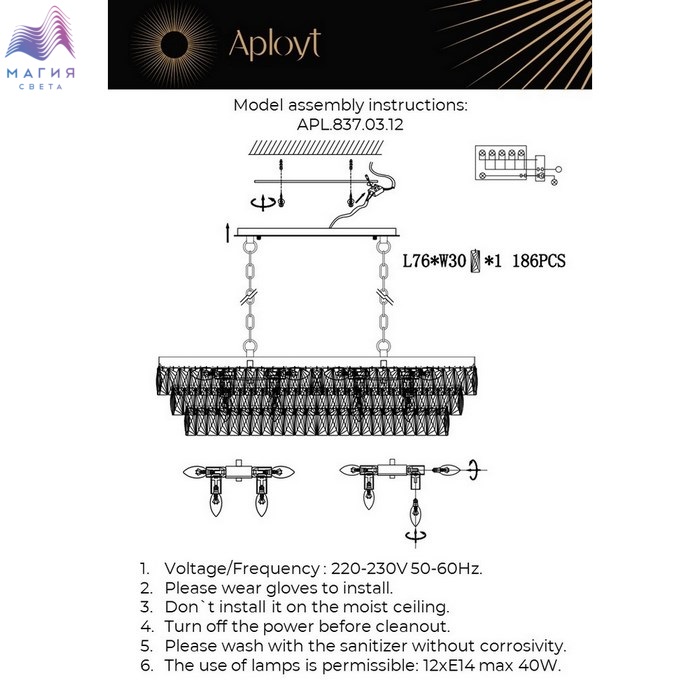 МАГИЯ
СВЕТА

Aployt

Model assembly instructions:
APL.837.03.12

L76*W30 *1 186PCS

1. Voltage/Frequency : 220-230V 50-60Hz.
2. Please wear gloves to install.
3. Don`t install it on the moist ceiling.
4. Turn off the power before cleanout.
5. Please wash with the sanitizer without corrosivity.
6. The use of lamps is permissible: 12xE14 max 40W.