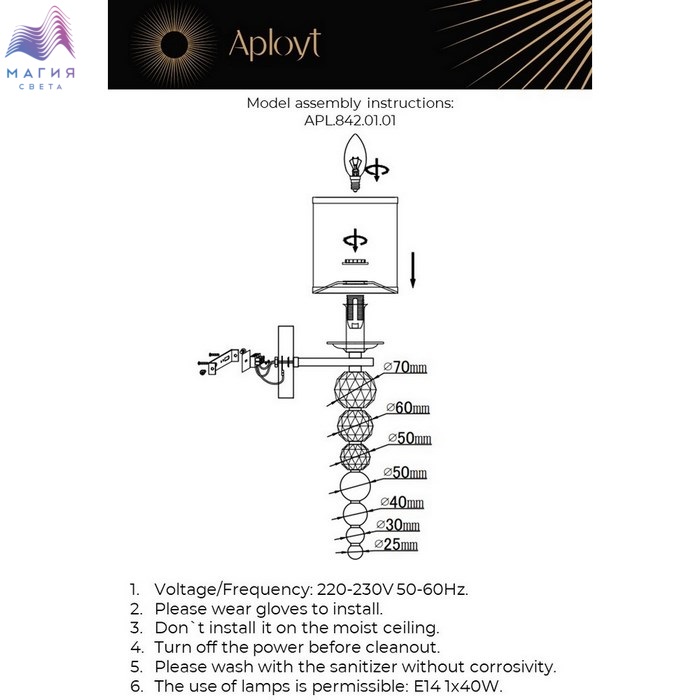 МАГИЯ
СВЕТА

Aployt

Model assembly instructions:
APL.842.01.01

⌀70mm
⌀60mm
⌀50mm
⌀50mm
⌀40mm
⌀30mm
⌀25mm

1. Voltage/Frequency: 220-230V 50-60Hz.
2. Please wear gloves to install.
3. Don`t install it on the moist ceiling.
4. Turn off the power before cleanout.
5. Please wash with the sanitizer without corrosivity.
6. The use of lamps is permissible: E14 1x40W.