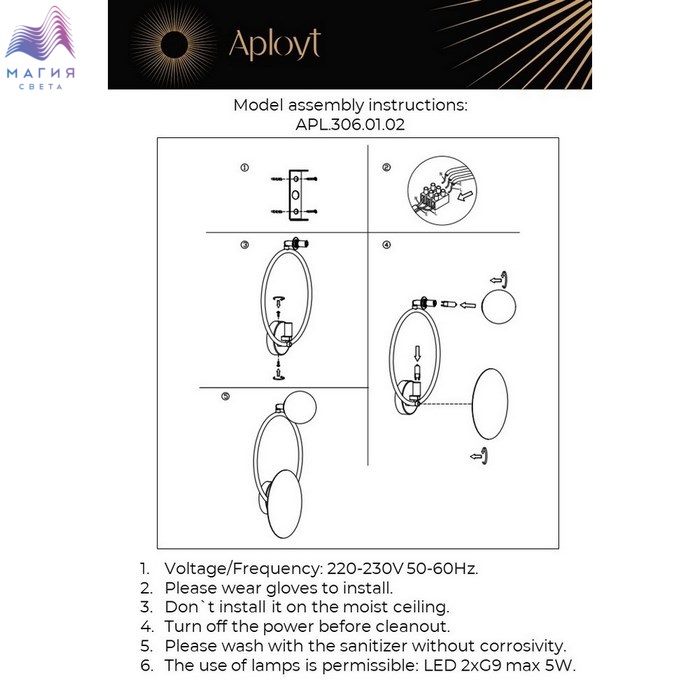 МАГИЯ
СВЕТА

Aployt

Model assembly instructions:
APL.306.01.02

①
②
③
④
⑤

1. Voltage/Frequency: 220-230V 50-60Hz.
2. Please wear gloves to install.
3. Don`t install it on the moist ceiling.
4. Turn off the power before cleanout.
5. Please wash with the sanitizer without corrosivity.
6. The use of lamps is permissible: LED 2xG9 max 5W.